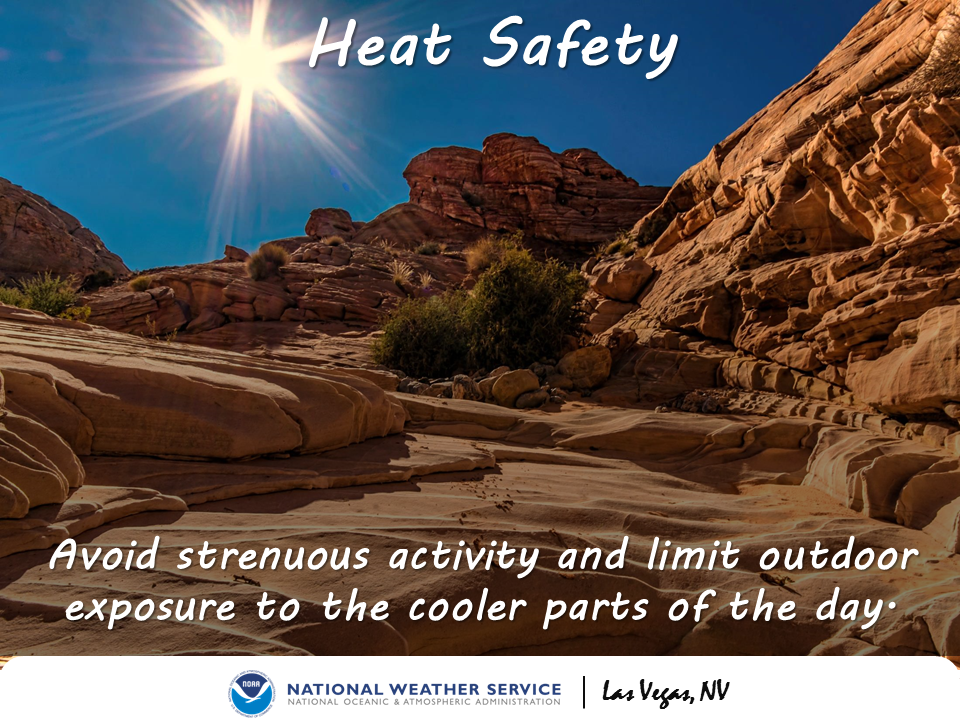 Heat Safety

Avoid strenuous activity and limit outdoor exposure to the cooler parts of the day.

NOAA
NATIONAL WEATHER SERVICE
NATIONAL OCEANIC & ATMOSPHERIC ADMINISTRATION
Las Vegas, NV